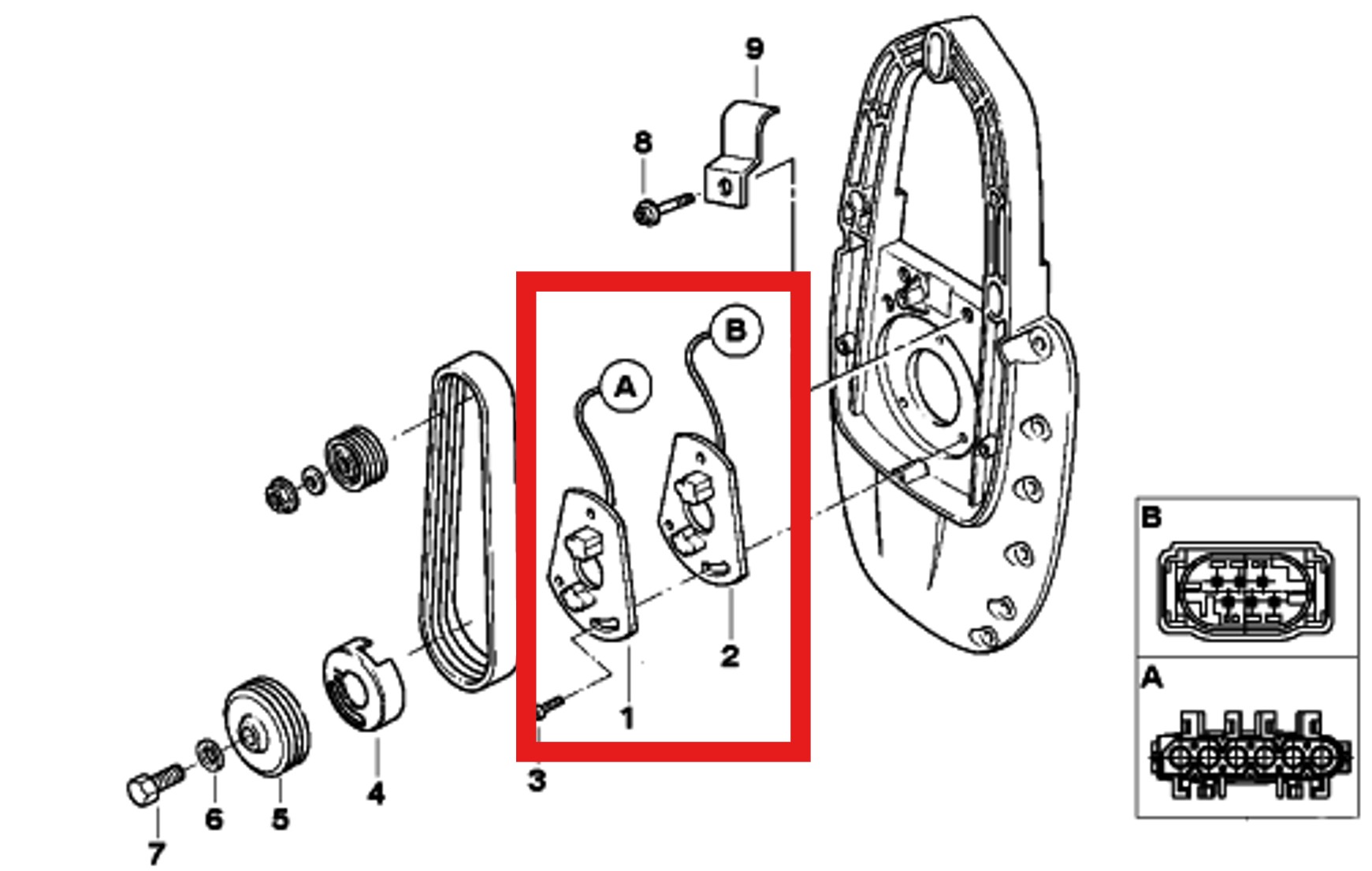 9
8
B
A
2
1
3
4
5
6
7
B
A